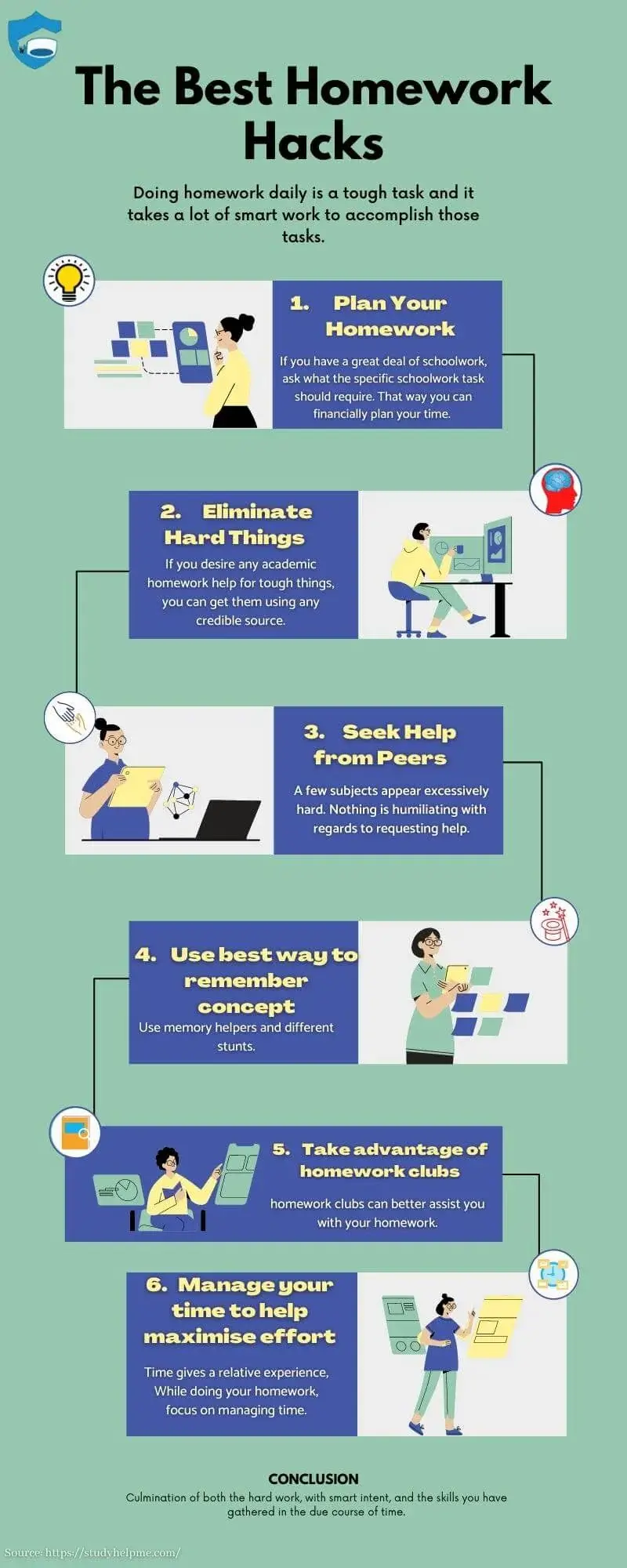 The Best Homework Hacks

Doing homework daily is a tough task and it takes a lot of smart work to accomplish those tasks.

1. Plan Your Homework

If you have a great deal of schoolwork, ask what the specific schoolwork task should require. That way you can financially plan your time.

2. Eliminate Hard Things

If you desire any academic homework help for tough things, you can get them using any credible source.

3. Seek Help from Peers

A few subjects appear excessively hard. Nothing is humiliating with regards to requesting help.

4. Use best way to remember concept

Use memory helpers and different stunts.

5. Take advantage of homework clubs

homework clubs can better assist you with your homework.

6. Manage your time to help maximise effort

Time gives a relative experience, While doing your homework, focus on managing time.

CONCLUSION

Culmination of both the hard work, with smart intent, and the skills you have gathered in the due course of time.

Source: https://studyhelpme.com/